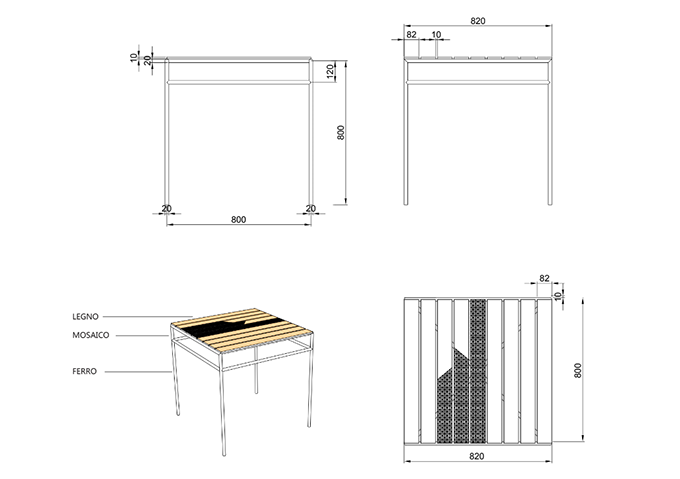 10
20
120
800
20
20
800

820
82
10

LEGNO
MOSAICO
FERRO

82
10
800
820